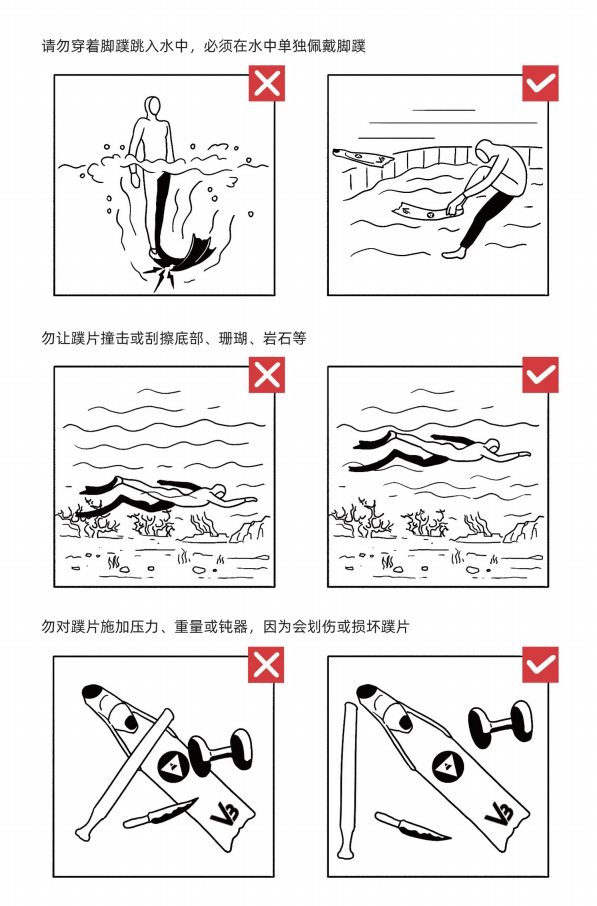 请勿穿着脚蹼跳入水中，必须在水中单独佩戴脚蹼

勿让蹼片撞击或刮擦底部、珊瑚、岩石等

勿对蹼片施加压力、重量或钝器，因为会划伤或损坏蹼片

V3

V3